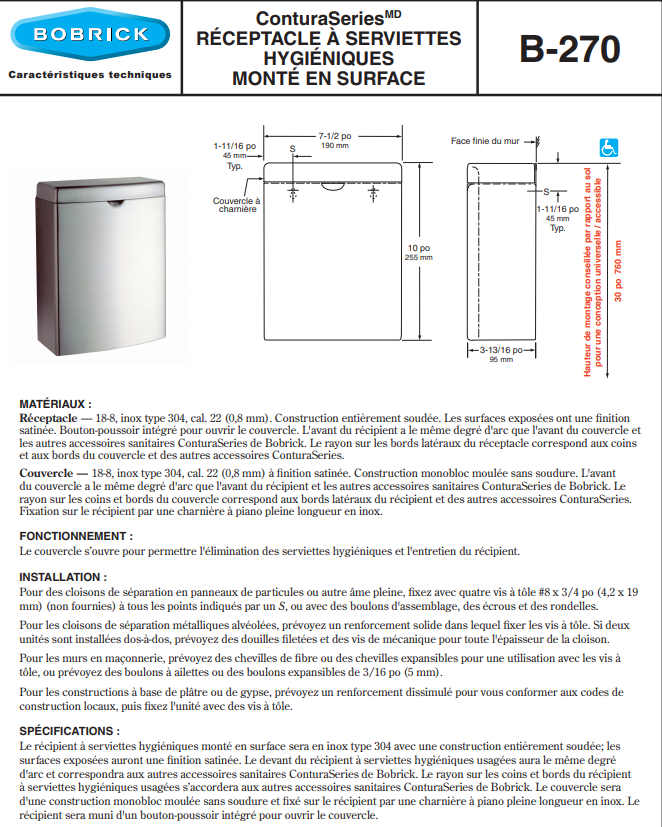 BOBRICK
Caractéristiques techniques

ConturaSeries$^{MD}$
RÉCEPTACLE À SERVIETTES HYGIÉNIQUES MONTÉ EN SURFACE

B-270

1-11/16 po
45 mm
Typ.

7-1/2 po
190 mm

S

Couvercle à charnière

10 po
255 mm

Face finie du mur

S

1-11/16 po
45 mm
Typ.

3-13/16 po
95 mm

Hauteur de montage conseillée par rapport au sol pour une conception universelle / accessible

30 po 760 mm

MATÉRIAUX :
Réceptacle — 18-8, inox type 304, cal. 22 (0,8 mm). Construction entièrement soudée. Les surfaces exposées ont une finition satinée. Bouton-poussoir intégré pour ouvrir le couvercle. L'avant du récipient a le même degré d'arc que l'avant du couvercle et les autres accessoires sanitaires ConturaSeries de Bobrick. Le rayon sur les bords latéraux du réceptacle correspond aux coins et aux bords du couvercle et des autres accessoires ConturaSeries.

Couvercle — 18-8, inox type 304, cal. 22 (0,8 mm) à finition satinée. Construction monobloc moulée sans soudure. L'avant du couvercle a le même degré d'arc que l'avant du récipient et les autres accessoires sanitaires ConturaSeries de Bobrick. Le rayon sur les coins et bords du couvercle correspond aux bords latéraux du récipient et des autres accessoires ConturaSeries. Fixation sur le récipient par une charnière à piano pleine longueur en inox.

FONCTIONNEMENT :
Le couvercle s'ouvre pour permettre l'élimination des serviettes hygiéniques et l'entretien du récipient.

INSTALLATION :
Pour des cloisons de séparation en panneaux de particules ou autre âme pleine, fixez avec quatre vis à tôle #8 x 3/4 po (4,2 x 19 mm) (non fournies) à tous les points indiqués par un S, ou avec des boulons d'assemblage, des écrous et des rondelles.

Pour les cloisons de séparation métalliques alvéolées, prévoyez un renforcement solide dans lequel fixer les vis à tôle. Si deux unités sont installées dos-à-dos, prévoyez des douilles filetées et des vis de mécanique pour toute l'épaisseur de la cloison.

Pour les murs en maçonnerie, prévoyez des chevilles de fibre ou des chevilles expansibles pour une utilisation avec les vis à tôle, ou prévoyez des boulons à ailettes ou des boulons expansibles de 3/16 po (5 mm).

Pour les constructions à base de plâtre ou de gypse, prévoyez un renforcement dissimulé pour vous conformer aux codes de construction locaux, puis fixez l'unité avec des vis à tôle.

SPÉCIFICATIONS :
Le récipient à serviettes hygiéniques monté en surface sera en inox type 304 avec une construction entièrement soudée; les surfaces exposées auront une finition satinée. Le devant du récipient à serviettes hygiéniques usagées aura le même degré d'arc et correspondra aux autres accessoires sanitaires ConturaSeries de Bobrick. Le rayon sur les coins et bords du récipient à serviettes hygiéniques usagées s'accordera aux autres accessoires sanitaires ConturaSeries de Bobrick. Le couvercle sera d'une construction monobloc moulée sans soudure et fixé sur le récipient par une charnière à piano pleine longueur en inox. Le récipient sera muni d'un bouton-poussoir intégré pour ouvrir le couvercle.